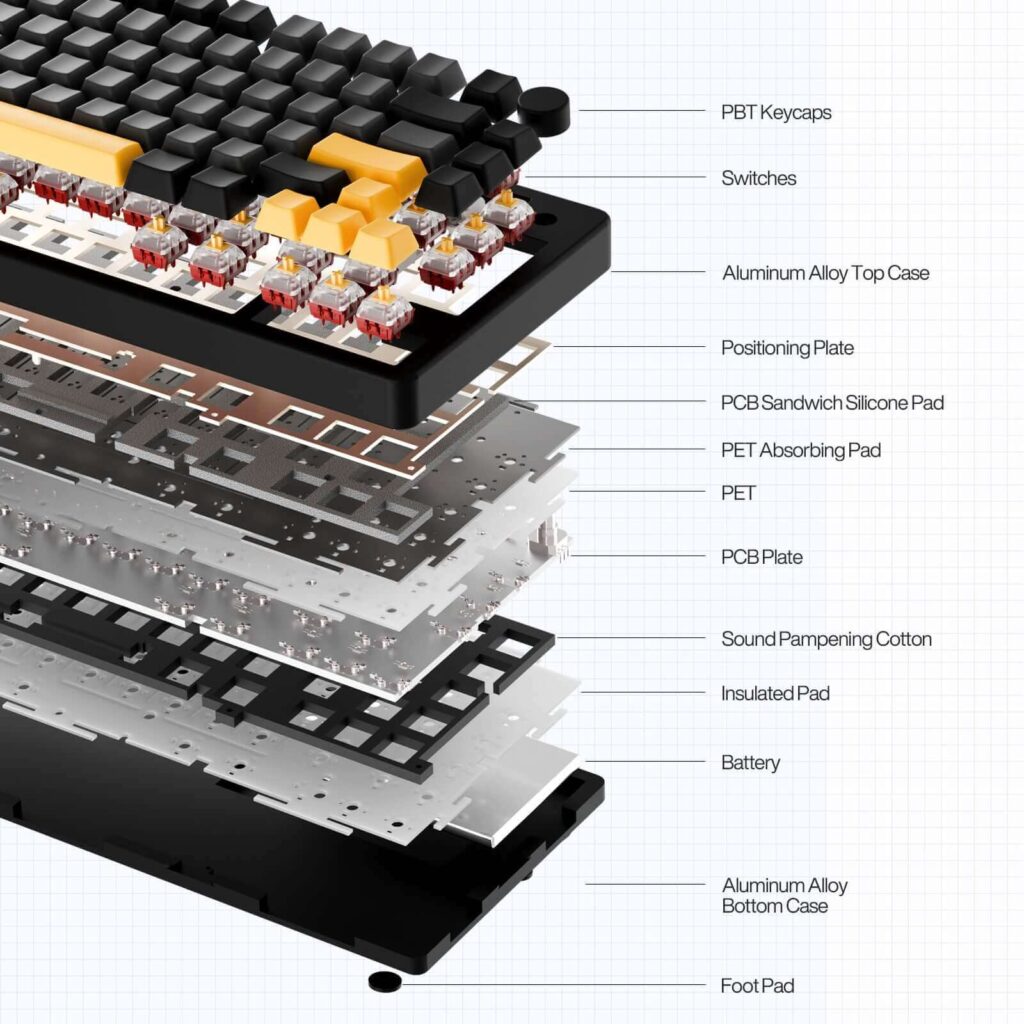 PBT Keycaps

Switches

Aluminum Alloy Top Case

Positioning Plate

PCB Sandwich Silicone Pad

PET Absorbing Pad

PET

PCB Plate

Sound Pampening Cotton

Insulated Pad

Battery

Aluminum Alloy Bottom Case

Foot Pad